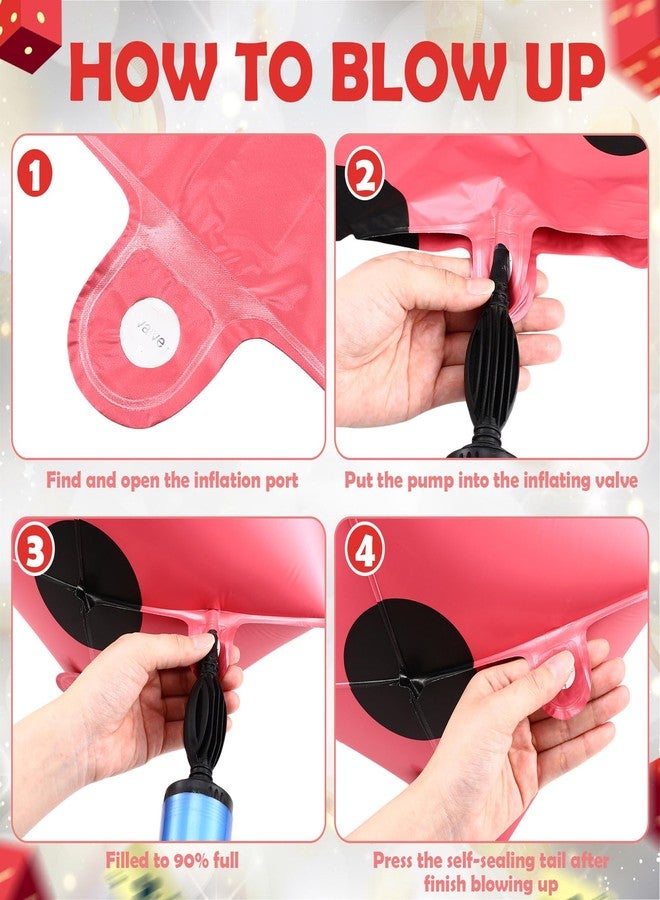 HOW TO BLOW UP

1

valve

Find and open the inflation port

2

Put the pump into the inflating valve

3

Filled to 90% full

4

Press the self-sealing tail after finish blowing up